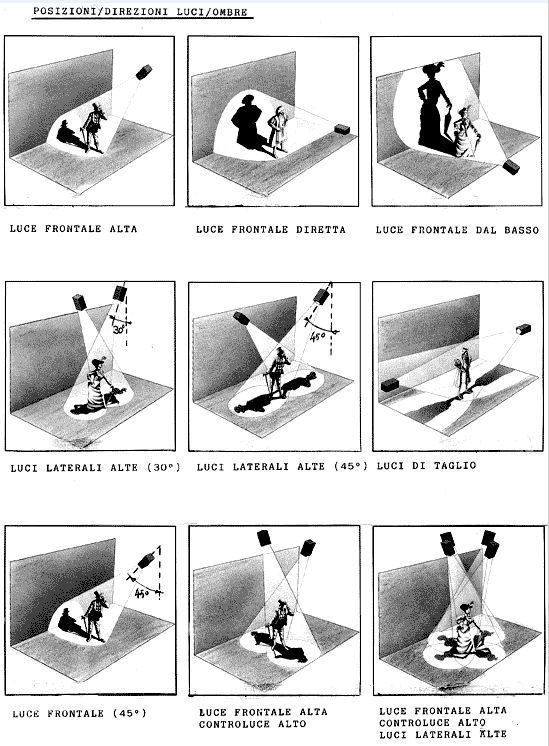 POSIZIONI/DIREZIONI LUCI/OMBRE

LUCE FRONTALE ALTA

LUCE FRONTALE DIRETTA

LUCE FRONTALE DAL BASSO

30°

LUCI LATERALI ALTE (30°)

45°

LUCI LATERALI ALTE (45°)

LUCI DI TAGLIO

45°

LUCE FRONTALE (45°)

LUCE FRONTALE ALTA
CONTROLUCE ALTO

LUCE FRONTALE ALTA
CONTROLUCE ALTO
LUCI LATERALI ALTE